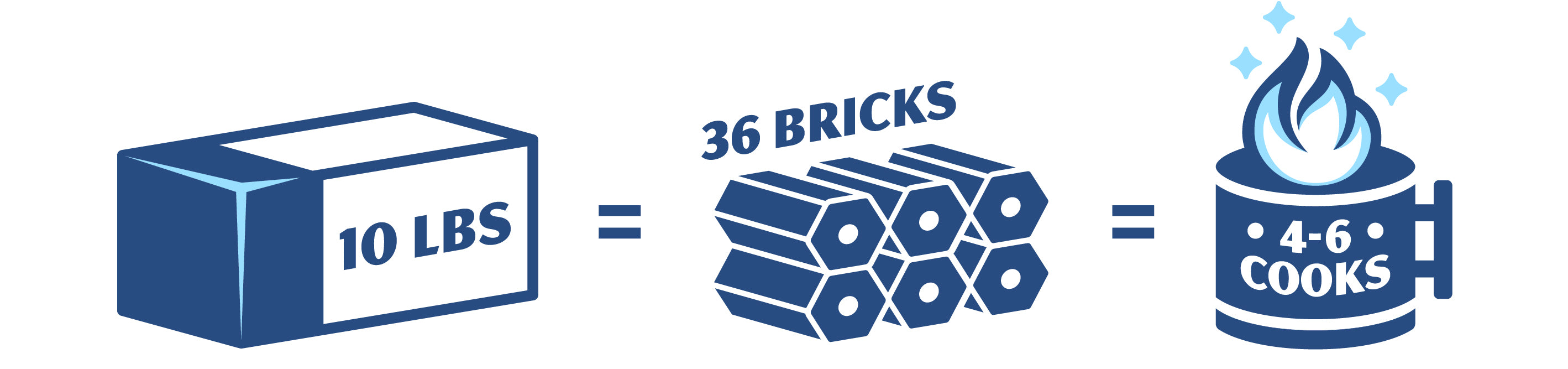 10 LBS

=

36 BRICKS

=

• 4-6 •
COOKS